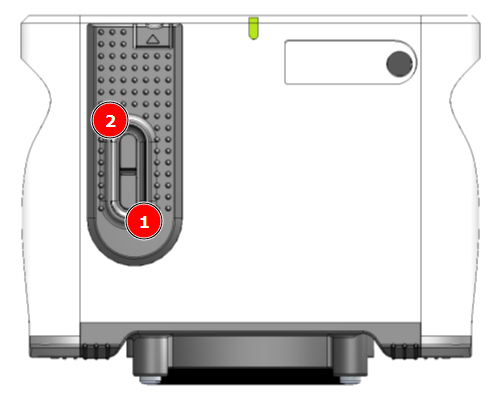 2

1