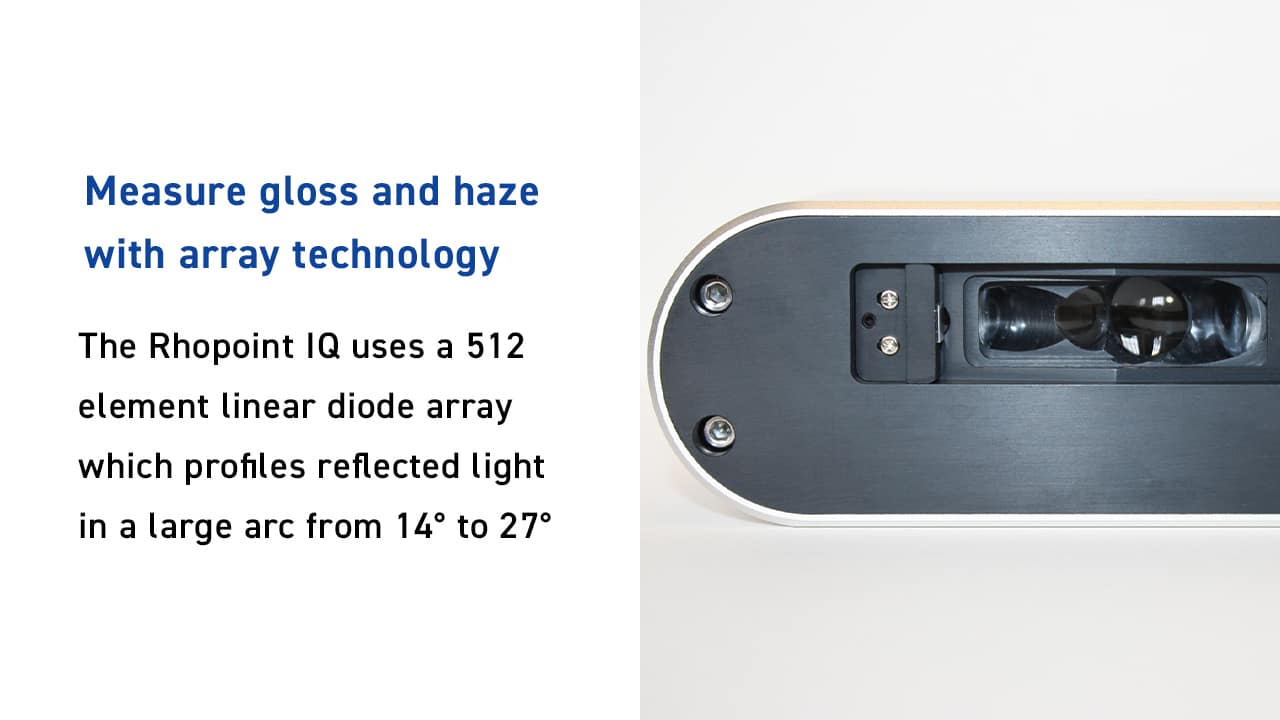 Measure gloss and haze with array technology

The Rhopoint IQ uses a 512 element linear diode array which profiles reflected light in a large arc from 14° to 27°