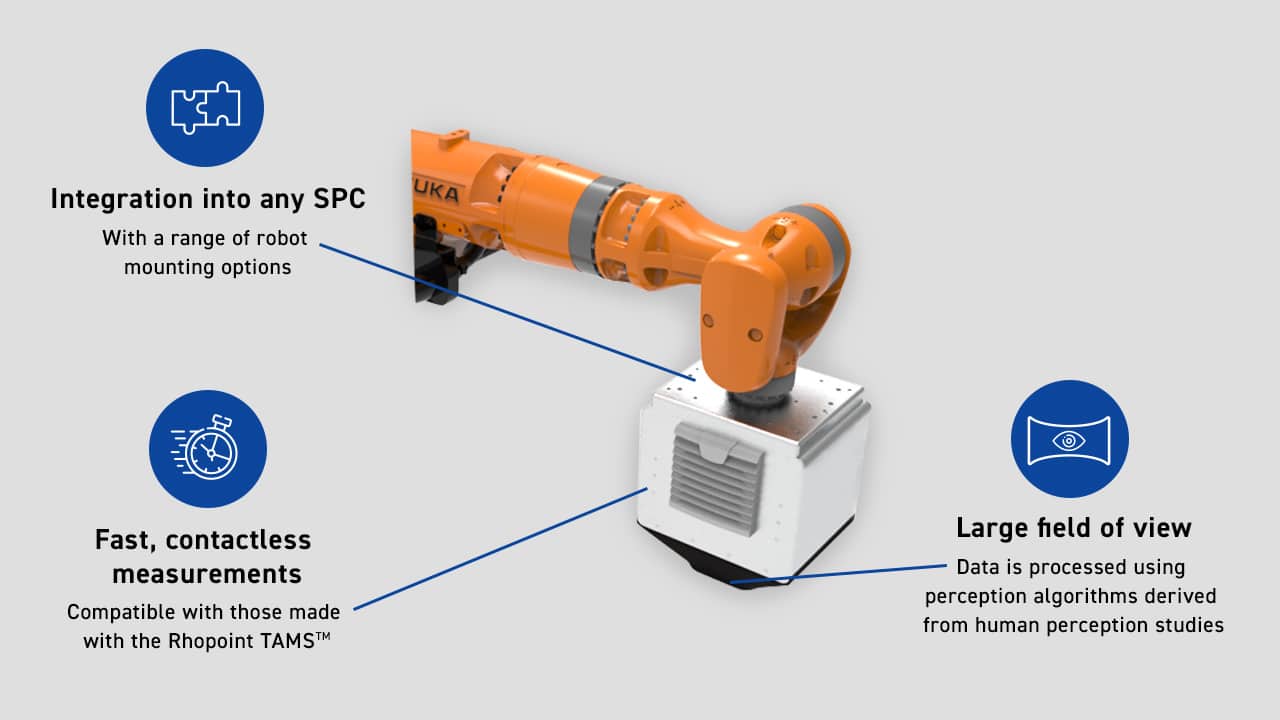 Integration into any SPC

With a range of robot mounting options

UKA

Fast, contactless measurements

Compatible with those made with the Rhopoint TAMS™

Large field of view

Data is processed using perception algorithms derived from human perception studies