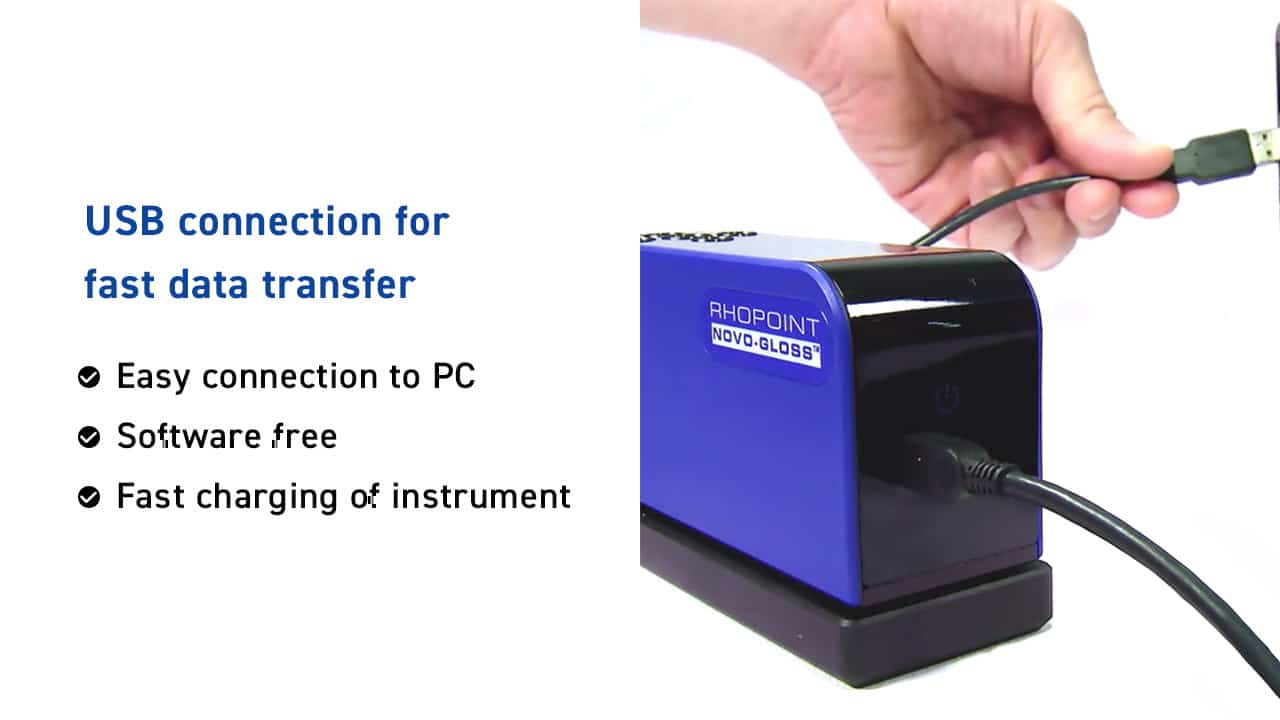 USB connection for fast data transfer

Easy connection to PC

Software free

Fast charging of instrument

RHOPOINT
NOVO-GLOSS™