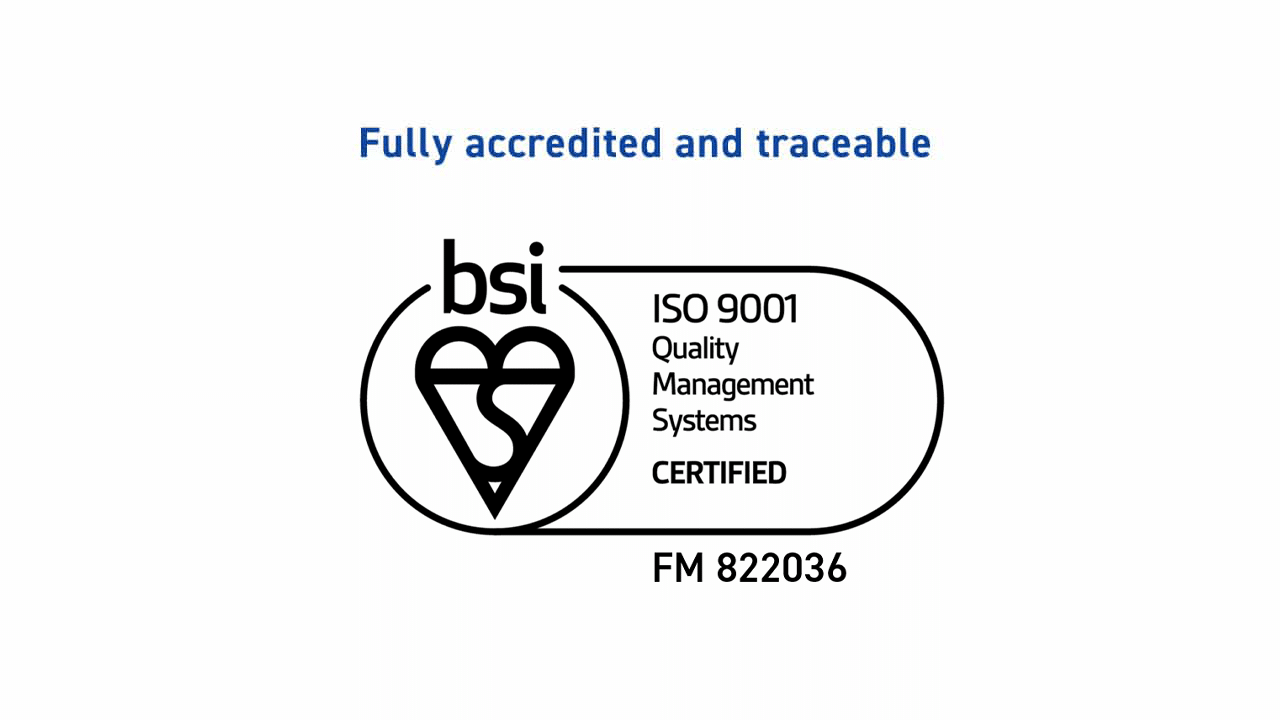 Fully accredited and traceable

bsi

ISO 9001
Quality
Management
Systems

CERTIFIED

FM 822036